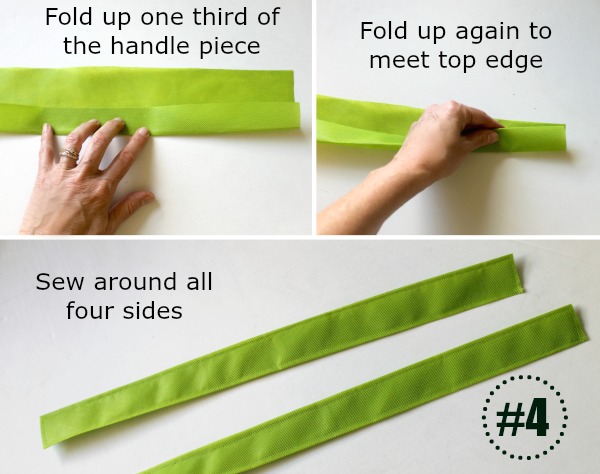 Fold up one third of the handle piece

Fold up again to meet top edge

Sew around all four sides

#4