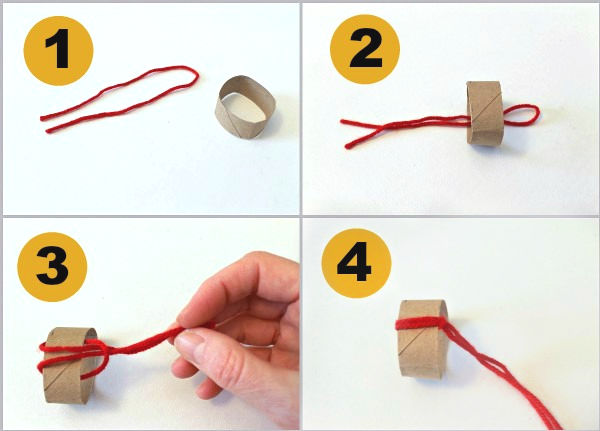 1

2

3

4