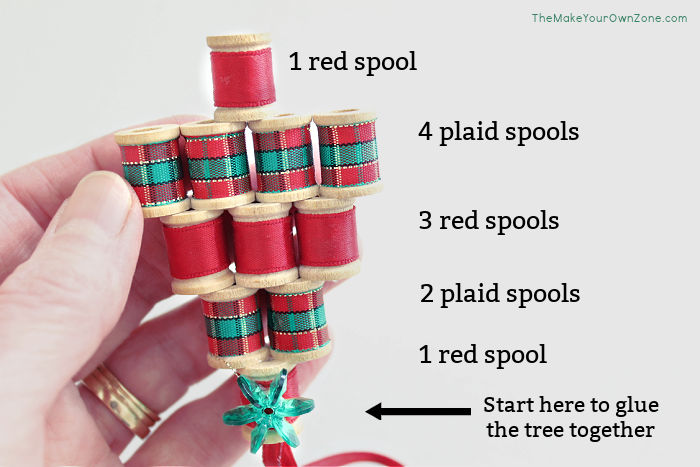 TheMakeYourOwnZone.com

1 red spool

4 plaid spools

3 red spools

2 plaid spools

1 red spool

Start here to glue the tree together